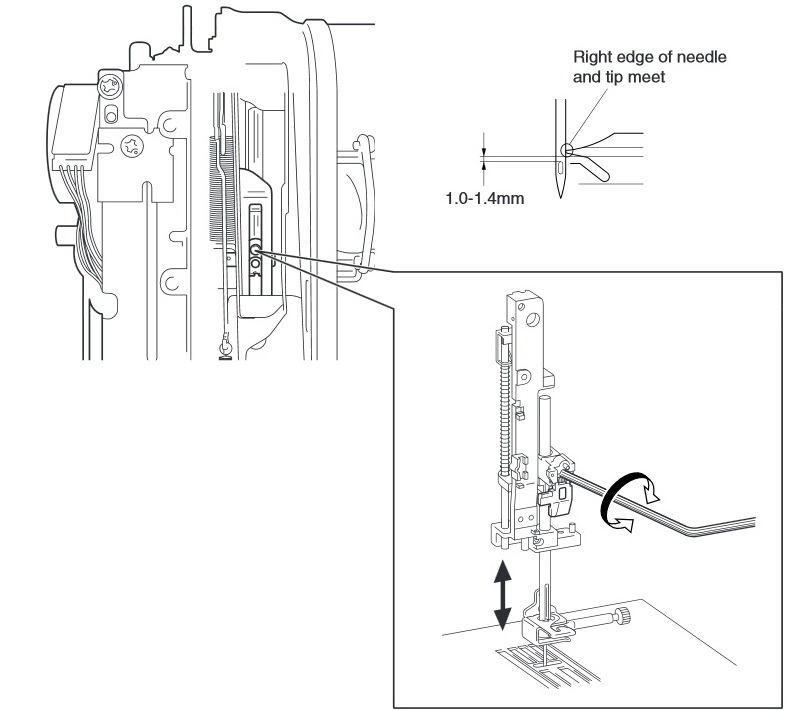 Right edge of needle and tip meet

1.0-1.4mm