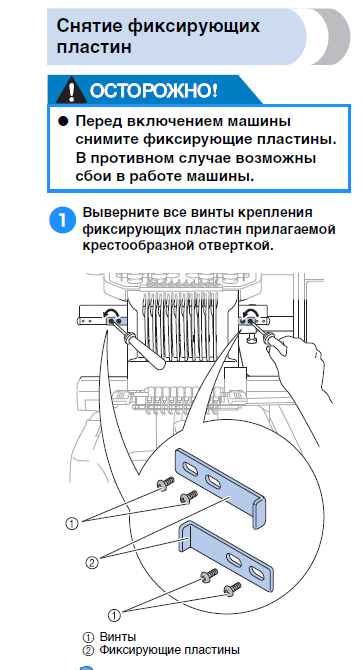 Снятие фиксирующих пластин

ОСТОРОЖНО!

● Перед включением машины снимите фиксирующие пластины. В противном случае возможны сбои в работе машины.

1 Выверните все винты крепления фиксирующих пластин прилагаемой крестообразной отверткой.

①

②

①

① Винты
② Фиксирующие пластины