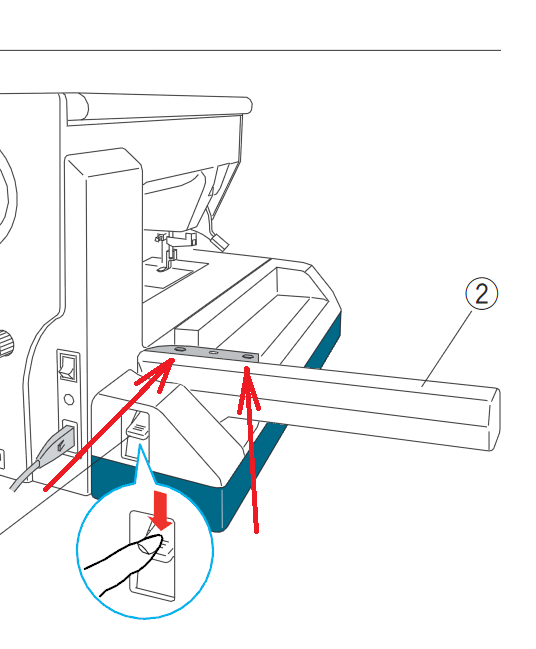 ②