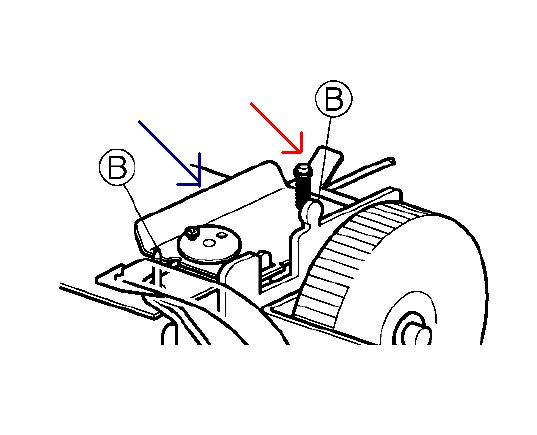 B

B