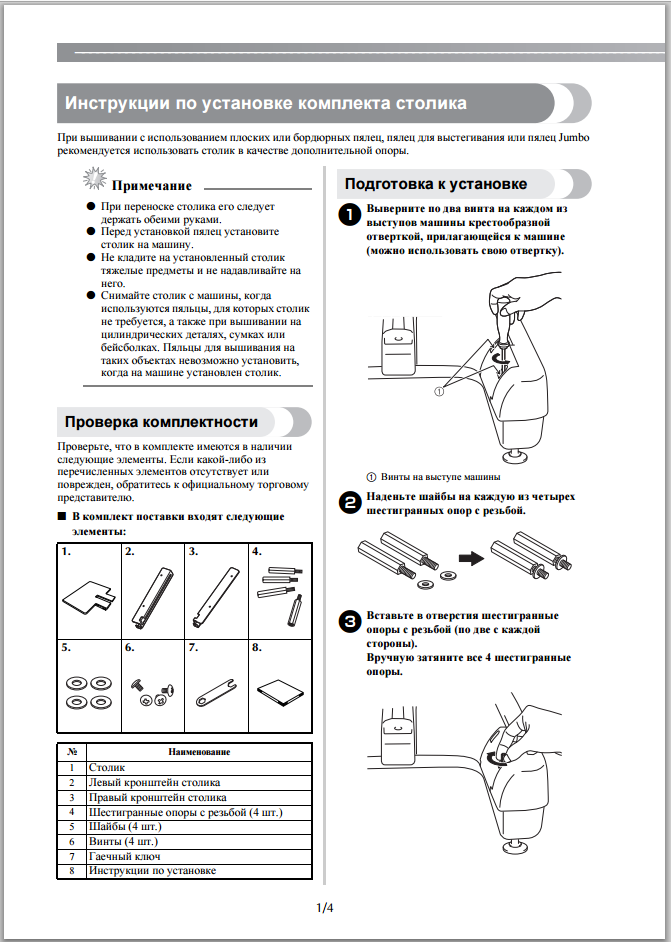 Инструкции по установке комплекта столика

При вышивании с использованием плоских или бордюрных пялец, пялец для выстегивания или пялец Jumbo рекомендуется использовать столик в качестве дополнительной опоры.

Примечание

● При переноске столика его следует держать обеими руками.
● Перед установкой пялец установите столик на машину.
● Не кладите на установленный столик тяжелые предметы и не надавливайте на него.
● Снимайте столик с машины, когда используются пяльцы, для которых столик не требуется, а также при вышивании на цилиндрических деталях, сумках или бейсболках. Пяльцы для вышивания на таких объектах невозможно установить, когда на машине установлен столик.

Проверка комплектности

Проверьте, что в комплекте имеются в наличии следующие элементы. Если какой-либо из перечисленных элементов отсутствует или поврежден, обратитесь к официальному торговому представителю.

■ В комплект поставки входят следующие элементы:

| 1. | 2. | 3. | 4. |
|---|---|---|---|
| 5. | 6. | 7. | 8. |

| № | Наименование |
|---|---|
| 1 | Столик |
| 2 | Левый кронштейн столика |
| 3 | Правый кронштейн столика |
| 4 | Шестигранные опоры с резьбой (4 шт.) |
| 5 | Шайбы (4 шт.) |
| 6 | Винты (4 шт.) |
| 7 | Гаечный ключ |
| 8 | Инструкции по установке |

Подготовка к установке

1 Выверните по два винта на каждом из выступов машины крестообразной отверткой, прилагающейся к машине (можно использовать свою отвертку).

①

① Винты на выступе машины

2 Наденьте шайбы на каждую из четырех шестигранных опор с резьбой.

3 Вставьте в отверстия шестигранные опоры с резьбой (по две с каждой стороны).
Вручную затяните все 4 шестигранные опоры.

1/4