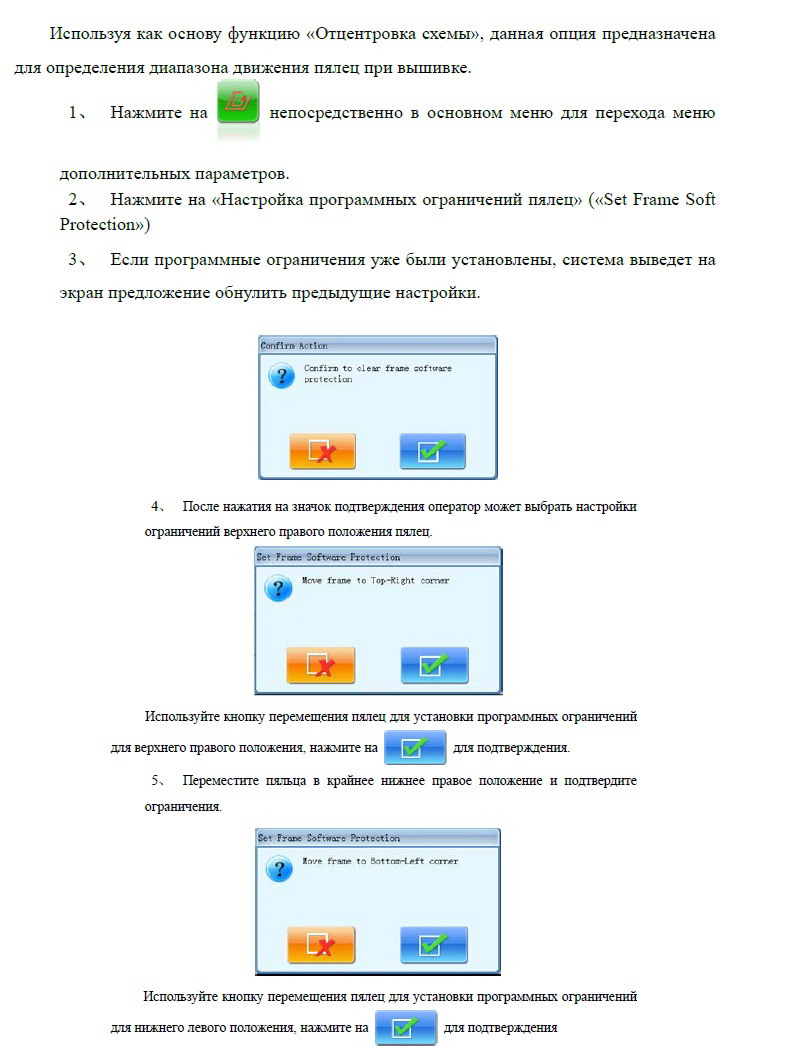 Используя как основу функцию «Отцентровка схемы», данная опция предназначена для определения диапазона движения пялец при вышивке.

1、 Нажмите на непосредственно в основном меню для перехода меню дополнительных параметров.

2、 Нажмите на «Настройка программных ограничений пялец» («Set Frame Soft Protection»)

3、 Если программные ограничения уже были установлены, система выведет на экран предложение обнулить предыдущие настройки.

Confirm Action

Confirm to clear frame software protection

4、 После нажатия на значок подтверждения оператор может выбрать настройки ограничений верхнего правого положения пялец.

Set Frame Software Protection

Move frame to Top-Right corner

Используйте кнопку перемещения пялец для установки программных ограничений для верхнего правого положения, нажмите на для подтверждения.

5、 Переместите пяльца в крайнее нижнее правое положение и подтвердите ограничения.

Set Frame Software Protection

Move frame to Bottom-Left corner

Используйте кнопку перемещения пялец для установки программных ограничений для нижнего левого положения, нажмите на для подтверждения