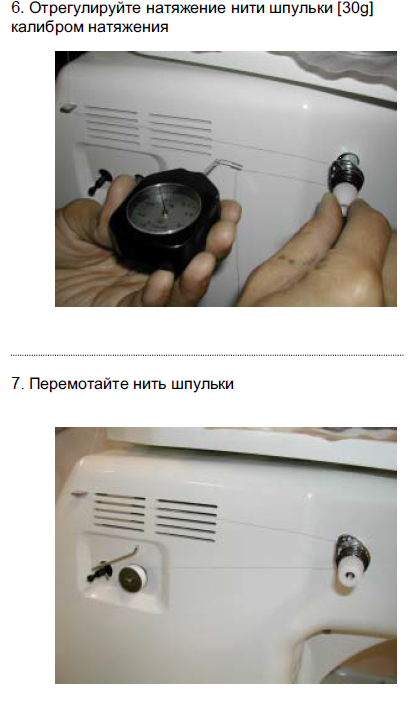 6. Отрегулируйте натяжение нити шпульки [30g] калибром натяжения

7. Перемотайте нить шпульки