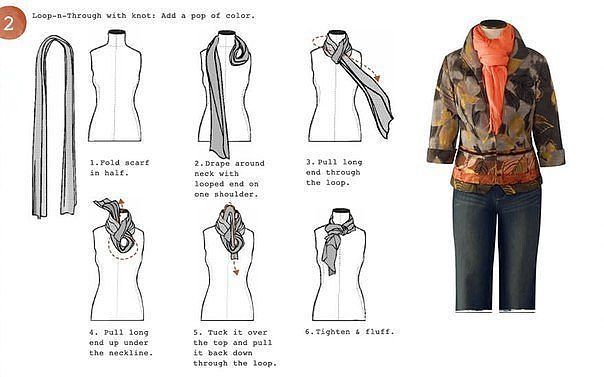 2

Loop-n-Through with knot: Add a pop of color.

1.Fold scarf in half.

2.Drape around neck with looped end on one shoulder.

3. Pull long end through the loop.

4. Pull long end up under the neckline.

5. Tuck it over the top and pull it back down through the loop.

6.Tighten & fluff.