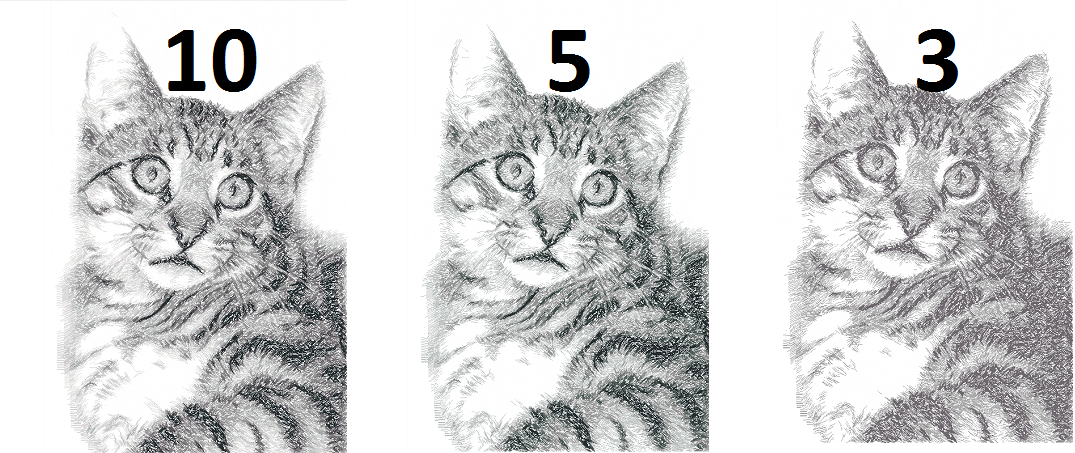 10

5

3