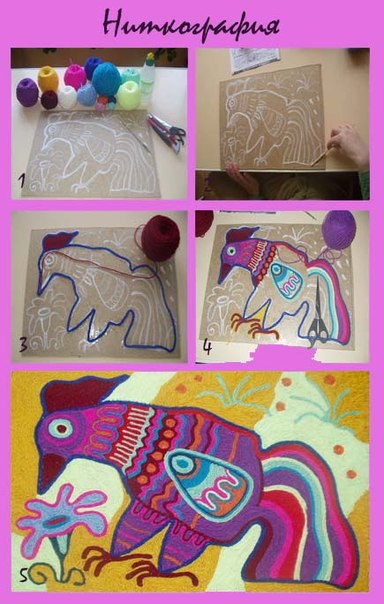 Ниткография

1

3

4

5