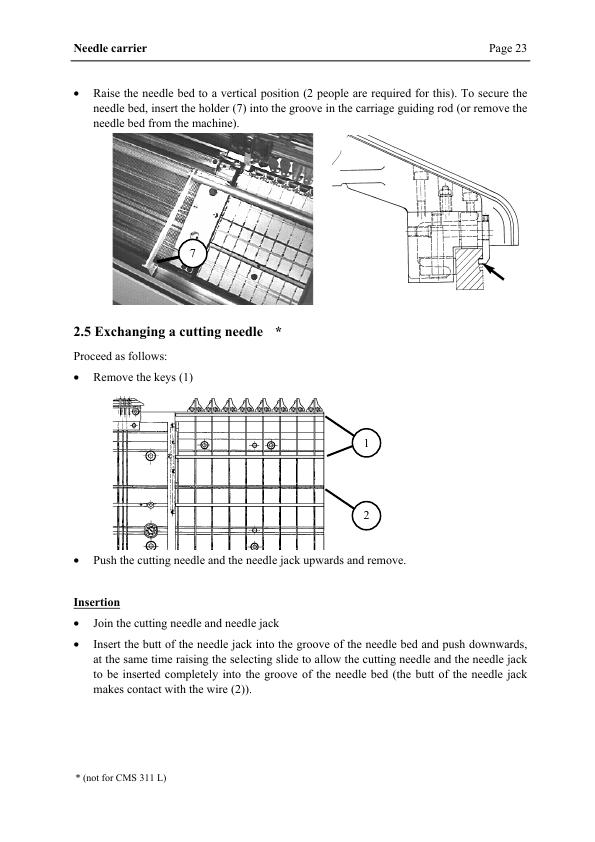 Needle carrier

Page 23

• Raise the needle bed to a vertical position (2 people are required for this). To secure the needle bed, insert the holder (7) into the groove in the carriage guiding rod (or remove the needle bed from the machine).

7

2.5 Exchanging a cutting needle *

Proceed as follows:

• Remove the keys (1)

1

2

• Push the cutting needle and the needle jack upwards and remove.

Insertion

• Join the cutting needle and needle jack

• Insert the butt of the needle jack into the groove of the needle bed and push downwards, at the same time raising the selecting slide to allow the cutting needle and the needle jack to be inserted completely into the groove of the needle bed (the butt of the needle jack makes contact with the wire (2)).

* (not for CMS 311 L)