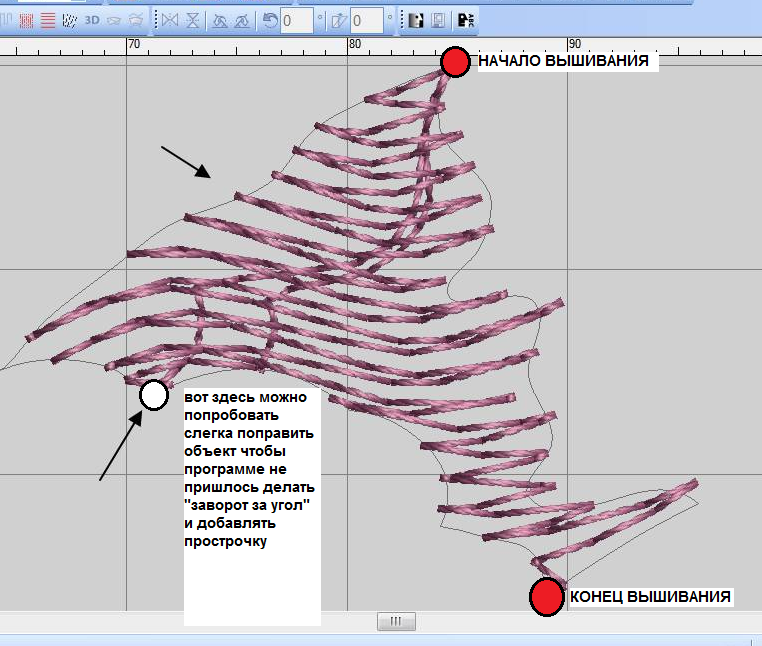 3D 0 ° 0 °

70 80 90

НАЧАЛО ВЫШИВАНИЯ

вот здесь можно попробовать слегка поправить объект чтобы программе не пришлось делать "заворот за угол" и добавлять прострочку

КОНЕЦ ВЫШИВАНИЯ