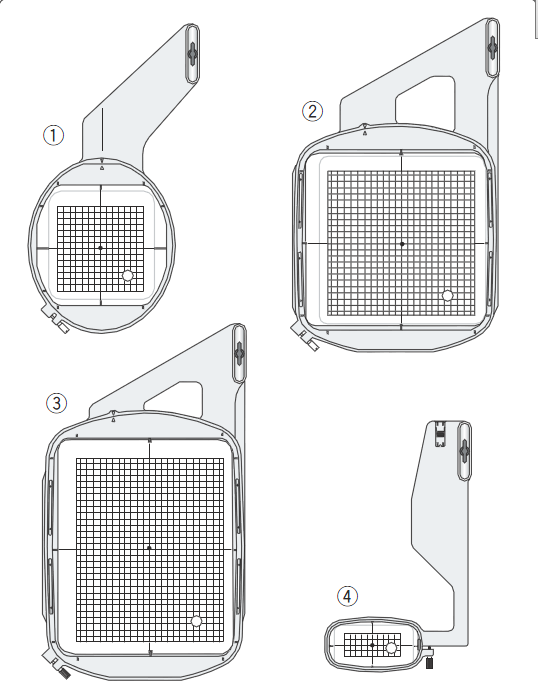 ①
②
③
④